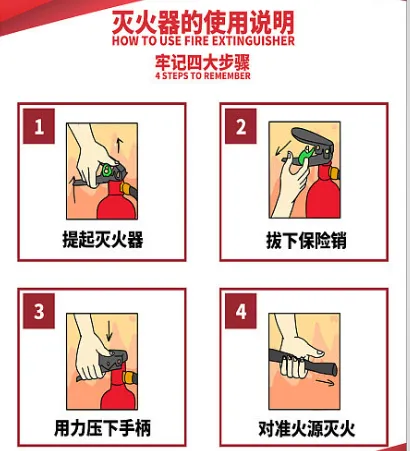 灭火器的使用说明
HOW TO USE FIRE EXTINGUISHER
牢记四大步骤
4 STEPS TO REMEMBER

1
提起灭火器

2
拔下保险销

3
用力压下手柄

4
对准火源灭火